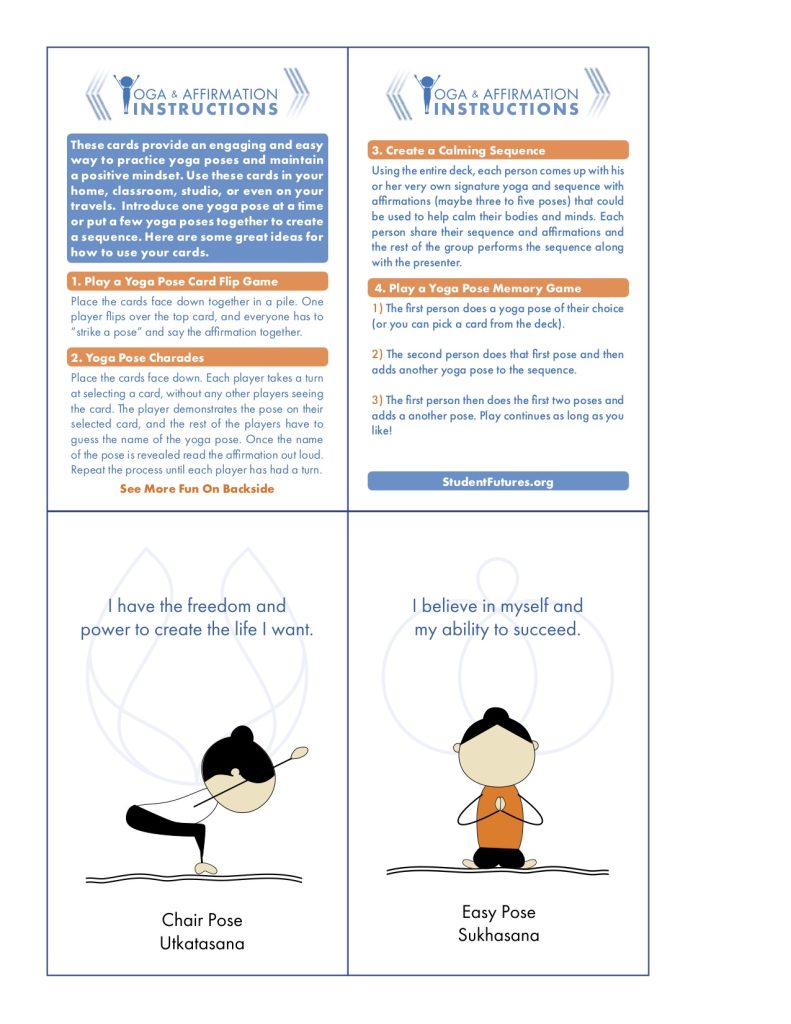 YOGA & AFFIRMATION INSTRUCTIONS

These cards provide an engaging and easy way to practice yoga poses and maintain a positive mindset. Use these cards in your home, classroom, studio, or even on your travels. Introduce one yoga pose at a time or put a few yoga poses together to create a sequence. Here are some great ideas for how to use your cards.

1. Play a Yoga Pose Card Flip Game

Place the cards face down together in a pile. One player flips over the top card, and everyone has to "strike a pose" and say the affirmation together.

2. Yoga Pose Charades

Place the cards face down. Each player takes a turn at selecting a card, without any other players seeing the card. The player demonstrates the pose on their selected card, and the rest of the players have to guess the name of the yoga pose. Once the name of the pose is revealed read the affirmation out loud. Repeat the process until each player has had a turn.

See More Fun On Backside

YOGA & AFFIRMATION INSTRUCTIONS

3. Create a Calming Sequence

Using the entire deck, each person comes up with his or her very own signature yoga and sequence with affirmations (maybe three to five poses) that could be used to help calm their bodies and minds. Each person share their sequence and affirmations and the rest of the group performs the sequence along with the presenter.

4. Play a Yoga Pose Memory Game

1) The first person does a yoga pose of their choice (or you can pick a card from the deck).

2) The second person does that first pose and then adds another yoga pose to the sequence.

3) The first person then does the first two poses and adds a another pose. Play continues as long as you like!

StudentFutures.org

I have the freedom and power to create the life I want.

Chair Pose
Utkatasana

I believe in myself and my ability to succeed.

Easy Pose
Sukhasana