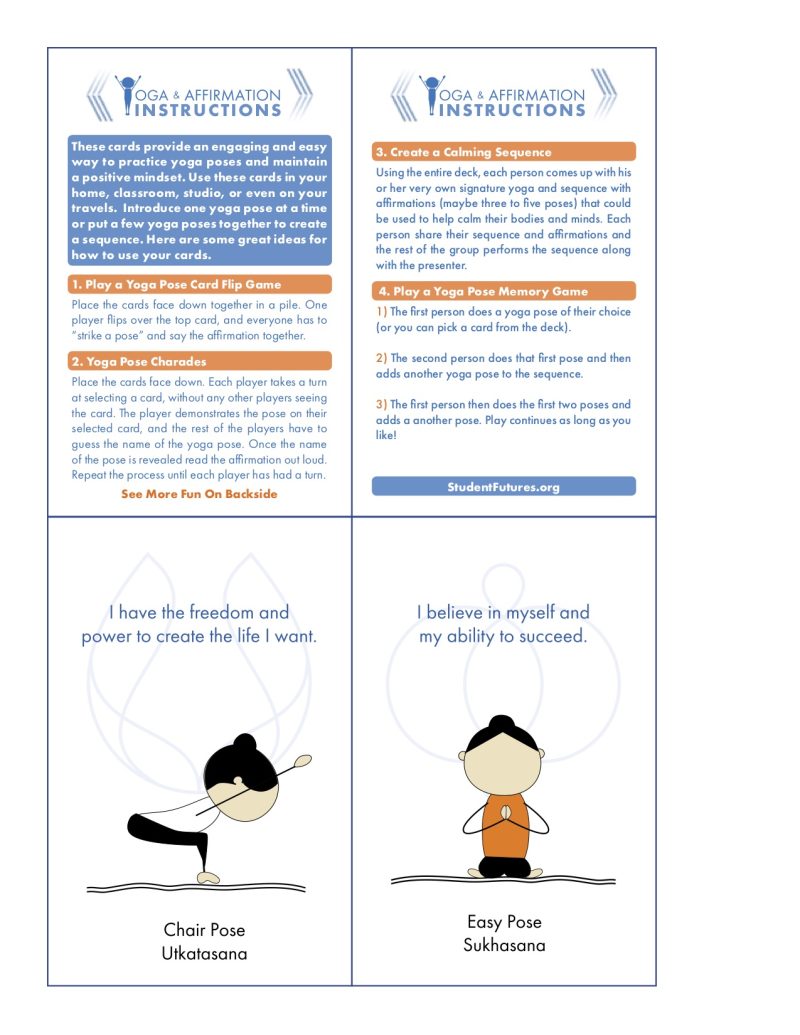 YOGA & AFFIRMATION INSTRUCTIONS

These cards provide an engaging and easy way to practice yoga poses and maintain a positive mindset. Use these cards in your home, classroom, studio, or even on your travels. Introduce one yoga pose at a time or put a few yoga poses together to create a sequence. Here are some great ideas for how to use your cards.

1. Play a Yoga Pose Card Flip Game

Place the cards face down together in a pile. One player flips over the top card, and everyone has to "strike a pose" and say the affirmation together.

2. Yoga Pose Charades

Place the cards face down. Each player takes a turn at selecting a card, without any other players seeing the card. The player demonstrates the pose on their selected card, and the rest of the players have to guess the name of the yoga pose. Once the name of the pose is revealed read the affirmation out loud. Repeat the process until each player has had a turn.

See More Fun On Backside

YOGA & AFFIRMATION INSTRUCTIONS

3. Create a Calming Sequence

Using the entire deck, each person comes up with his or her very own signature yoga and sequence with affirmations (maybe three to five poses) that could be used to help calm their bodies and minds. Each person share their sequence and affirmations and the rest of the group performs the sequence along with the presenter.

4. Play a Yoga Pose Memory Game

1) The first person does a yoga pose of their choice (or you can pick a card from the deck).

2) The second person does that first pose and then adds another yoga pose to the sequence.

3) The first person then does the first two poses and adds a another pose. Play continues as long as you like!

StudentFutures.org

I have the freedom and power to create the life I want.

Chair Pose
Utkatasana

I believe in myself and my ability to succeed.

Easy Pose
Sukhasana